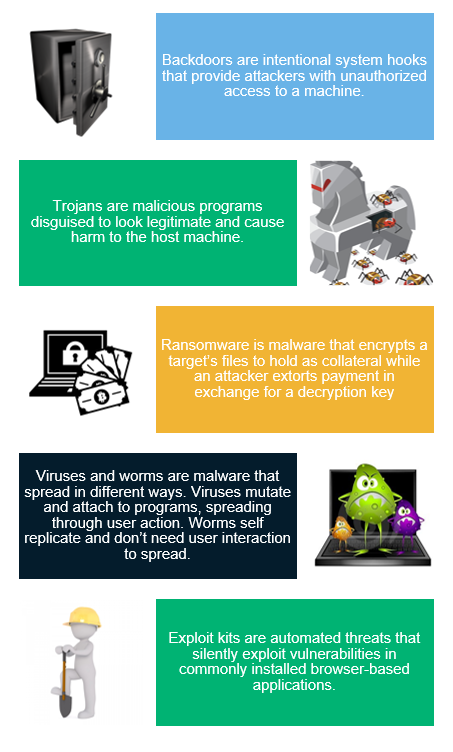 Backdoors are intentional system hooks that provide attackers with unauthorized access to a machine.

Trojans are malicious programs disguised to look legitimate and cause harm to the host machine.

Ransomware is malware that encrypts a target's files to hold as collateral while an attacker extorts payment in exchange for a decryption key

Viruses and worms are malware that spread in different ways. Viruses mutate and attach to programs, spreading through user action. Worms self replicate and don't need user interaction to spread.

Exploit kits are automated threats that silently exploit vulnerabilities in commonly installed browser-based applications.